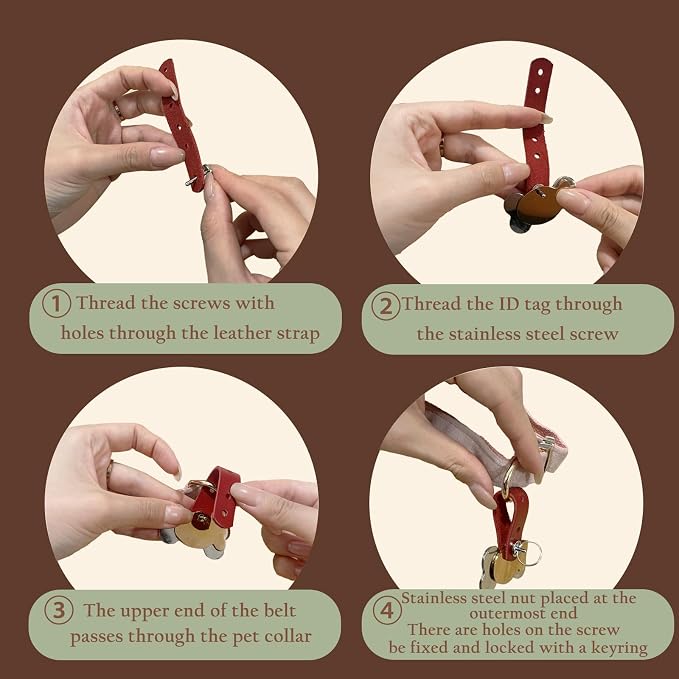 1 Thread the screws with holes through the leather strap

2 Thread the ID tag through the stainless steel screw

3 The upper end of the belt passes through the pet collar

4 Stainless steel nut placed at the outermost end
There are holes on the screw
be fixed and locked with a keyring