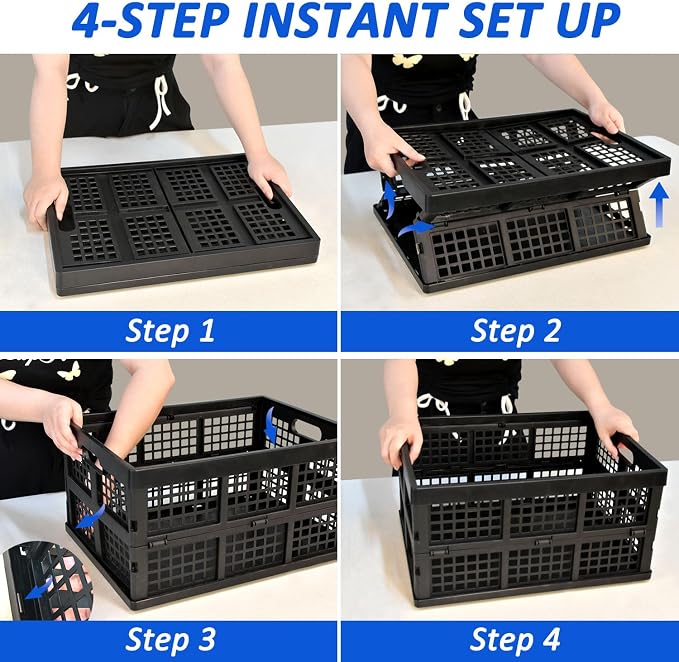 4-STEP INSTANT SET UP

Step 1

Step 2

Step 3

Step 4