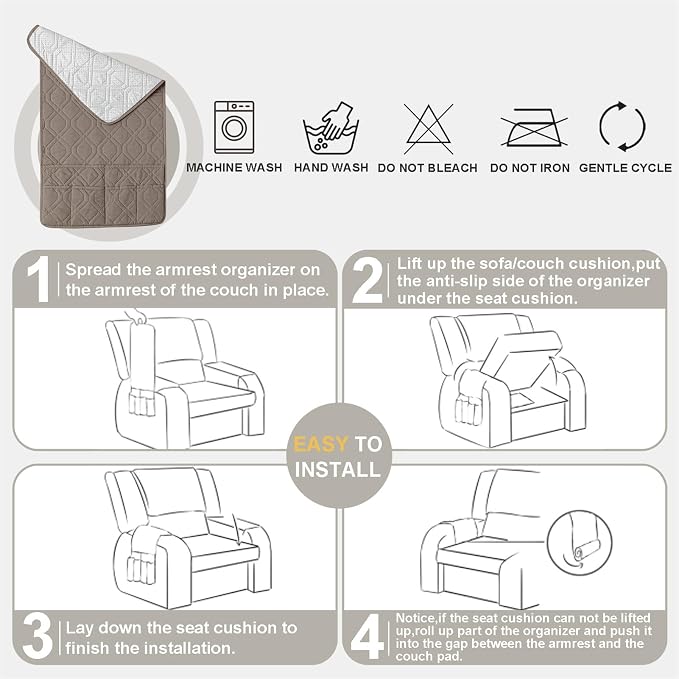 MACHINE WASH HAND WASH DO NOT BLEACH DO NOT IRON GENTLE CYCLE

1 Spread the armrest organizer on the armrest of the couch in place.

2 Lift up the sofa/couch cushion,put the anti-slip side of the organizer under the seat cushion.

EASY TO INSTALL

3 Lay down the seat cushion to finish the installation.

4 Notice,if the seat cushion can not be lifted up,roll up part of the organizer and push it into the gap between the armrest and the couch pad.