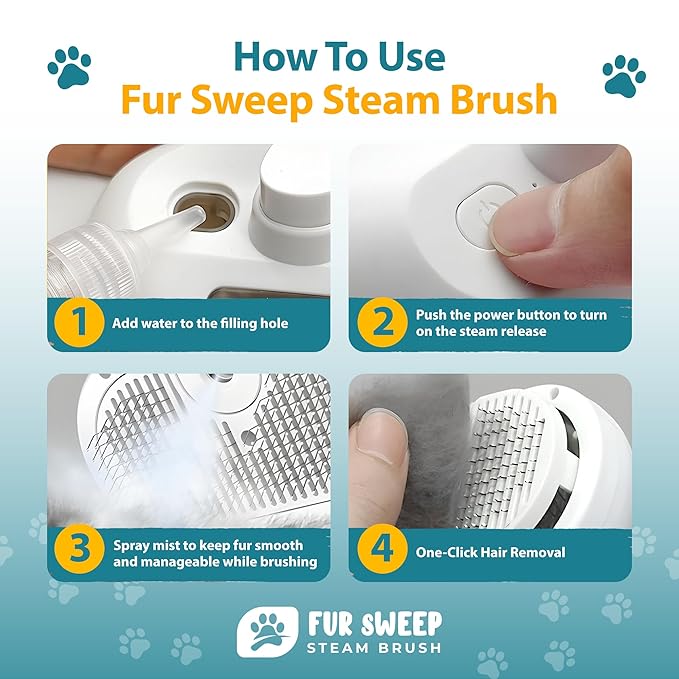 How To Use
Fur Sweep Steam Brush

1 Add water to the filling hole

2 Push the power button to turn on the steam release

3 Spray mist to keep fur smooth and manageable while brushing

4 One-Click Hair Removal

FUR SWEEP
STEAM BRUSH