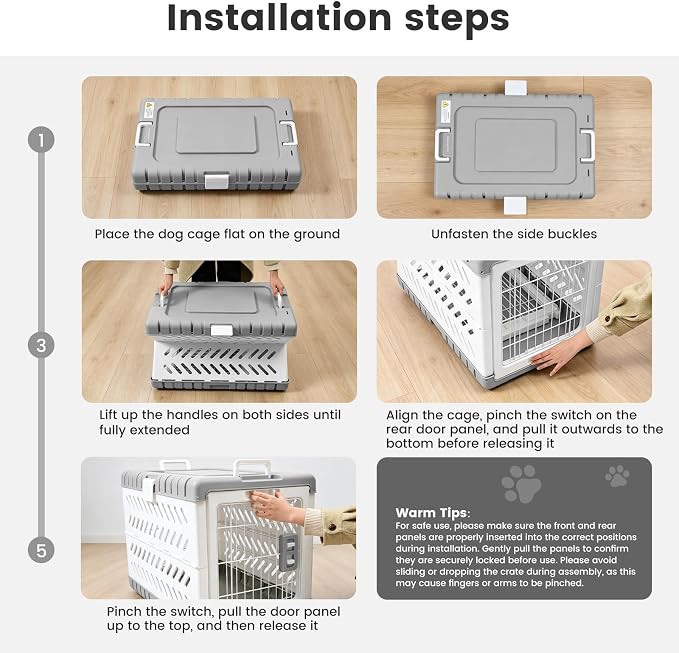 Installation steps

1

Place the dog cage flat on the ground

Unfasten the side buckles

3

Lift up the handles on both sides until fully extended

Align the cage, pinch the switch on the rear door panel, and pull it outwards to the bottom before releasing it

5

Pinch the switch, pull the door panel up to the top, and then release it

Warm Tips:
For safe use, please make sure the front and rear panels are properly inserted into the correct positions during installation. Gently pull the panels to confirm they are securely locked before use. Please avoid sliding or dropping the crate during assembly, as this may cause fingers or arms to be pinched.