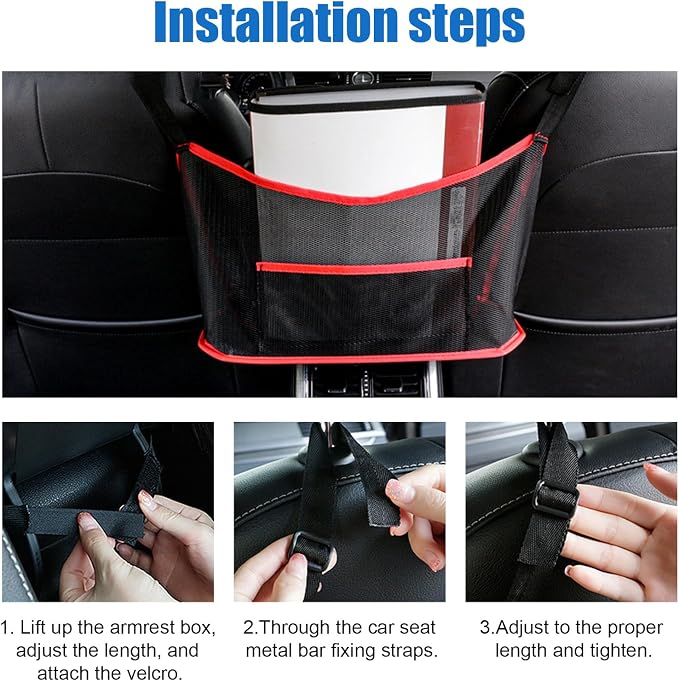 Installation steps

1. Lift up the armrest box, adjust the length, and attach the velcro.

2.Through the car seat metal bar fixing straps.

3.Adjust to the proper length and tighten.