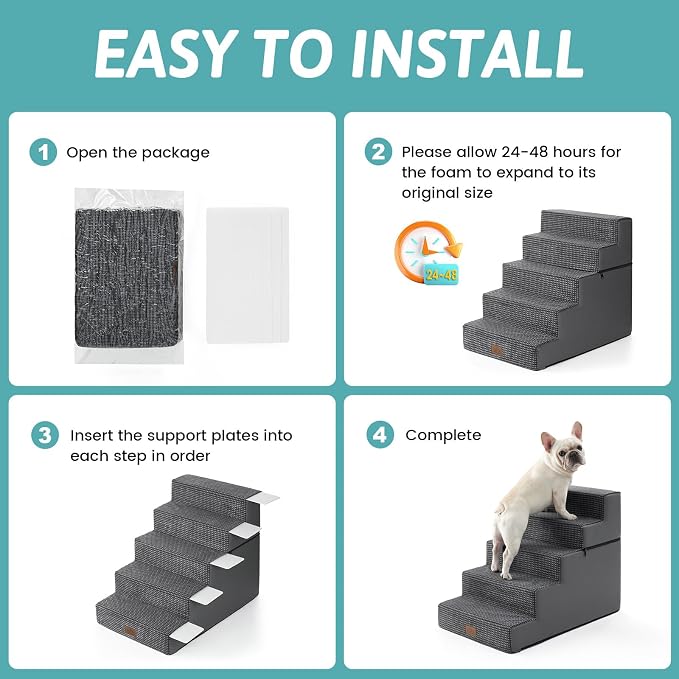 EASY TO INSTALL

1 Open the package

2 Please allow 24-48 hours for the foam to expand to its original size

24-48

3 Insert the support plates into each step in order

4 Complete