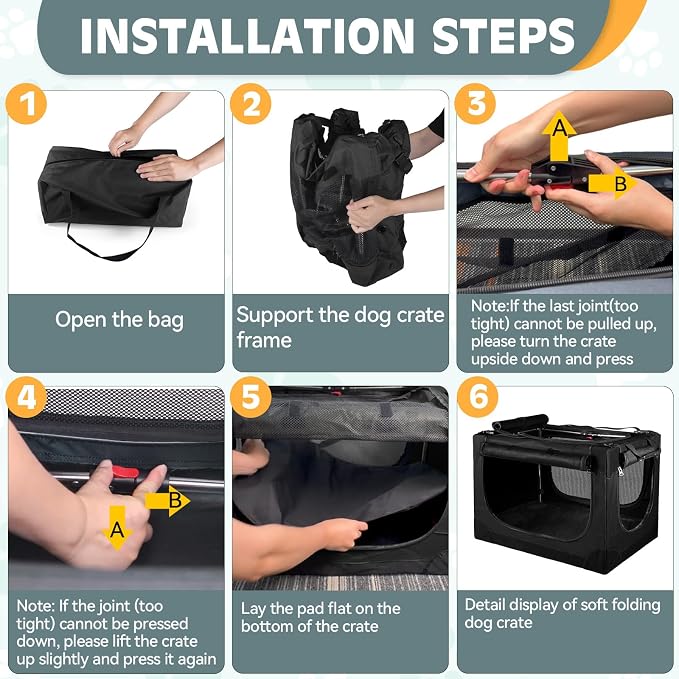 INSTALLATION STEPS

1

Open the bag

2

Support the dog crate frame

3

A

B

Note:If the last joint(too tight) cannot be pulled up, please turn the crate upside down and press

4

B

A

Note: If the joint (too tight) cannot be pressed down, please lift the crate up slightly and press it again

5

Lay the pad flat on the bottom of the crate

6

Detail display of soft folding dog crate