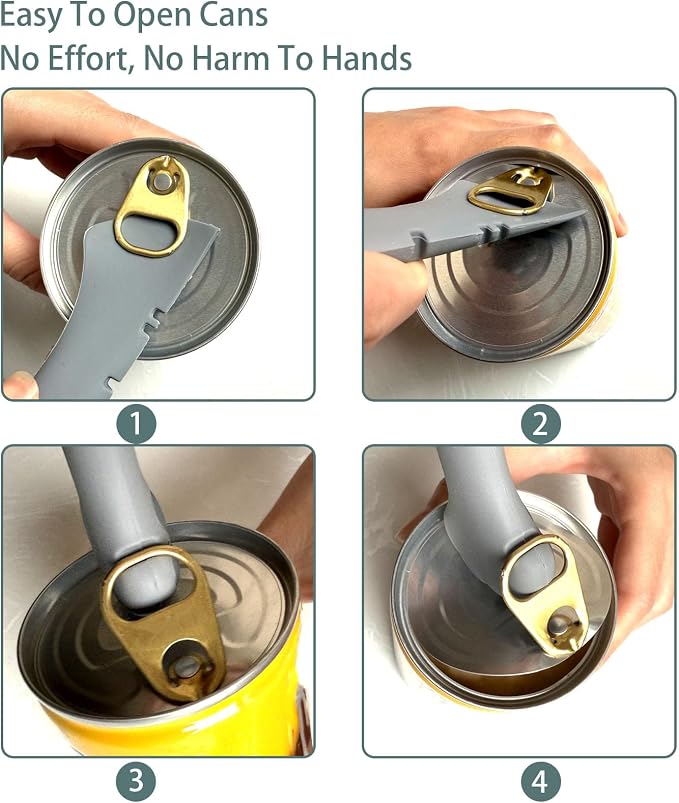 Easy To Open Cans
No Effort, No Harm To Hands

1

2

3

4