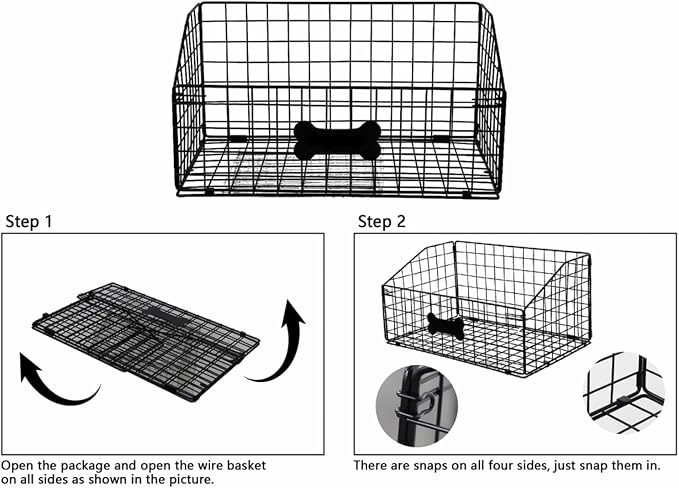 Step 1

Open the package and open the wire basket on all sides as shown in the picture.

Step 2

There are snaps on all four sides, just snap them in.