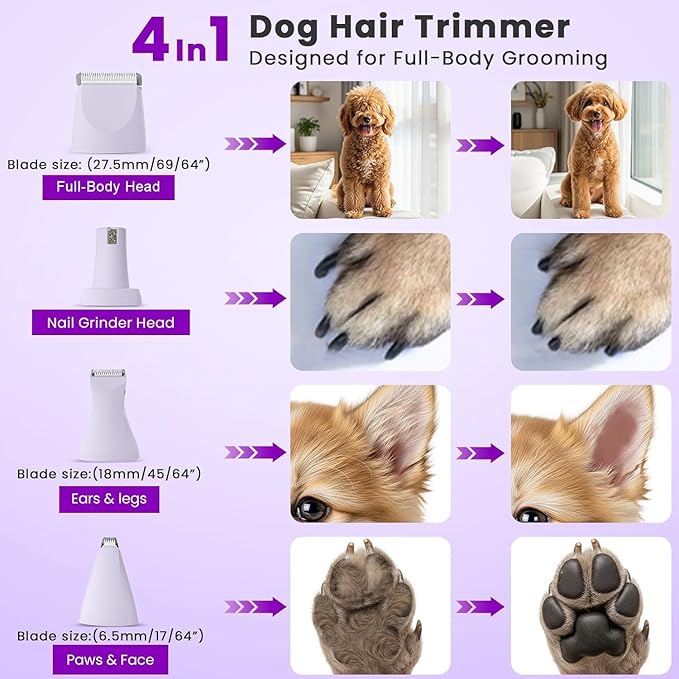 4 In 1 Dog Hair Trimmer
Designed for Full-Body Grooming

Blade size: (27.5mm/69/64")
Full-Body Head

Nail Grinder Head

Blade size:(18mm/45/64")
Ears & legs

Blade size:(6.5mm/17/64")
Paws & Face