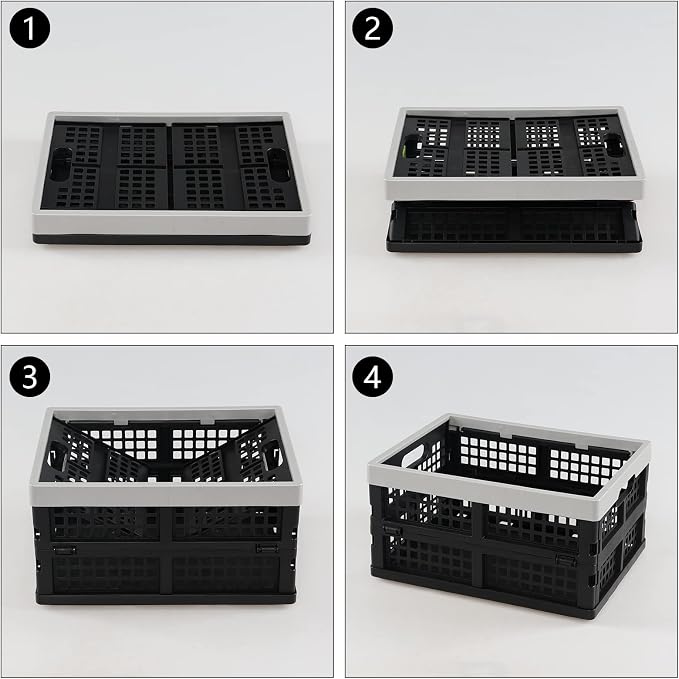 1

2

3

4