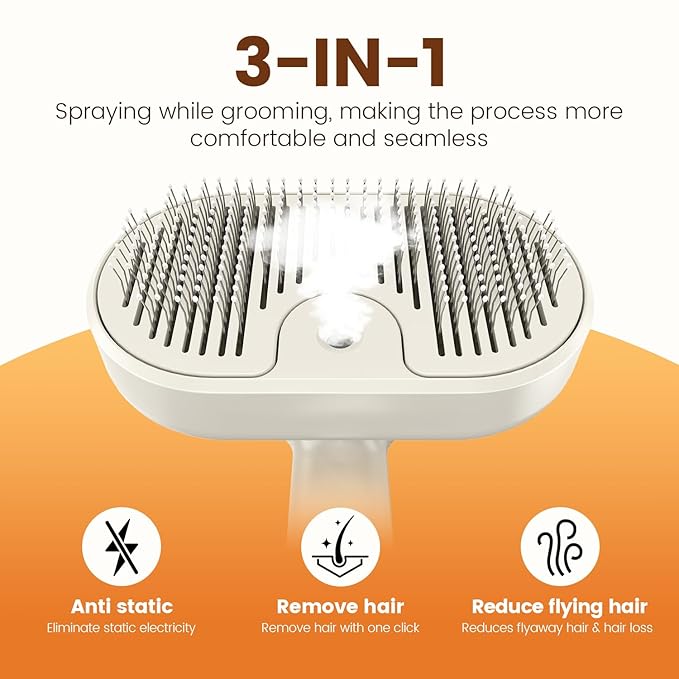 3-IN-1

Spraying while grooming, making the process more comfortable and seamless

Anti static
Eliminate static electricity

Remove hair
Remove hair with one click

Reduce flying hair
Reduces flyaway hair & hair loss