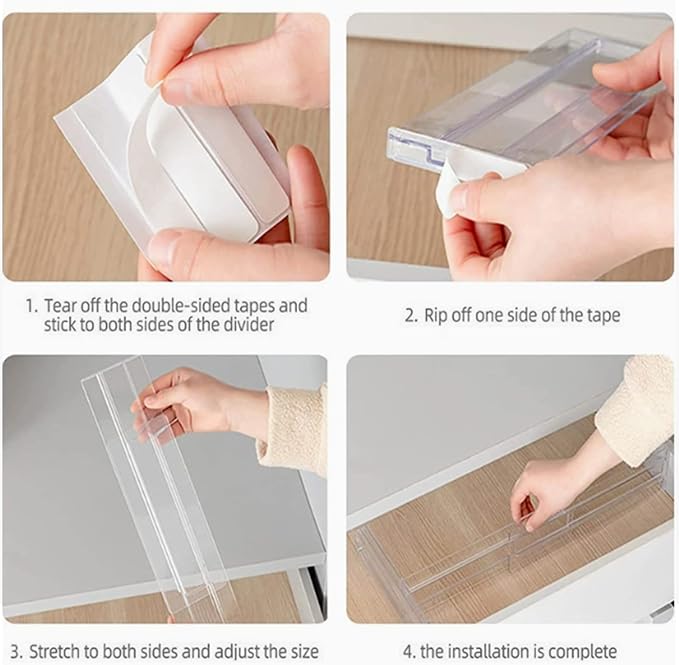 1. Tear off the double-sided tapes and stick to both sides of the divider

2. Rip off one side of the tape

3. Stretch to both sides and adjust the size

4. the installation is complete