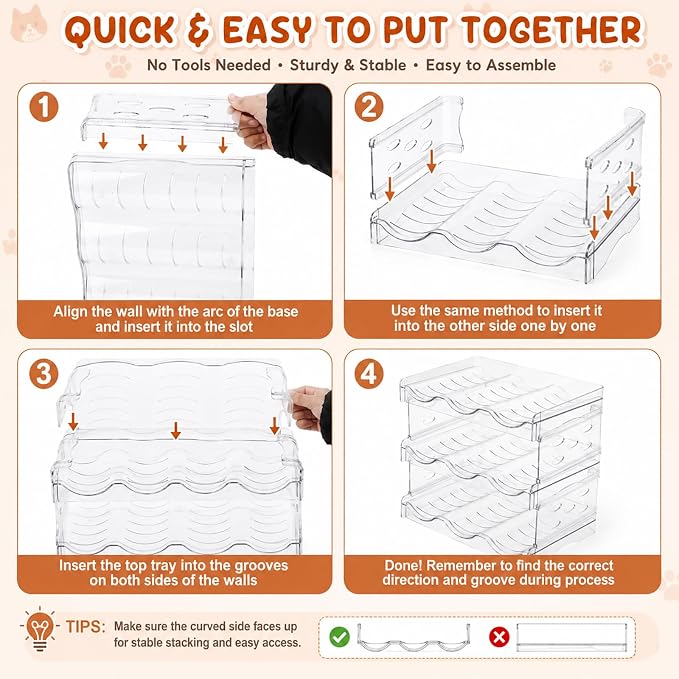 QUICK & EASY TO PUT TOGETHER

No Tools Needed • Sturdy & Stable • Easy to Assemble

1

Align the wall with the arc of the base and insert it into the slot

2

Use the same method to insert it into the other side one by one

3

Insert the top tray into the grooves on both sides of the walls

4

Done! Remember to find the correct direction and groove during process

TIPS: Make sure the curved side faces up for stable stacking and easy access.