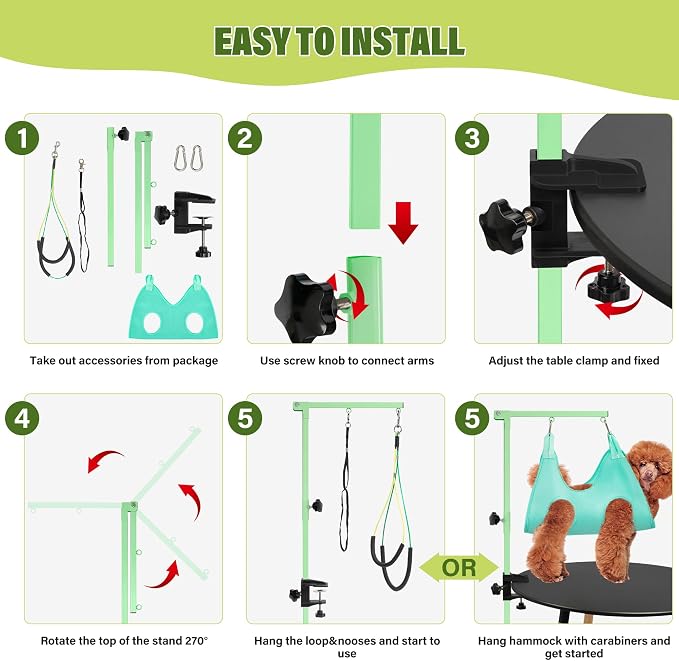 EASY TO INSTALL

1
Take out accessories from package

2
Use screw knob to connect arms

3
Adjust the table clamp and fixed

4
Rotate the top of the stand 270°

5
Hang the loop&nooses and start to use

OR

5
Hang hammock with carabiners and get started