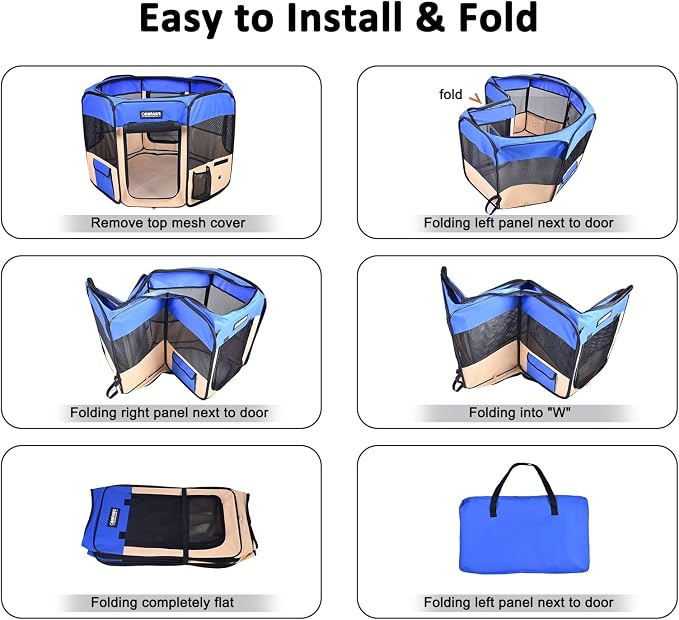 Easy to Install & Fold

Remove top mesh cover

fold

Folding left panel next to door

Folding right panel next to door

Folding into "W"

Folding completely flat

Folding left panel next to door