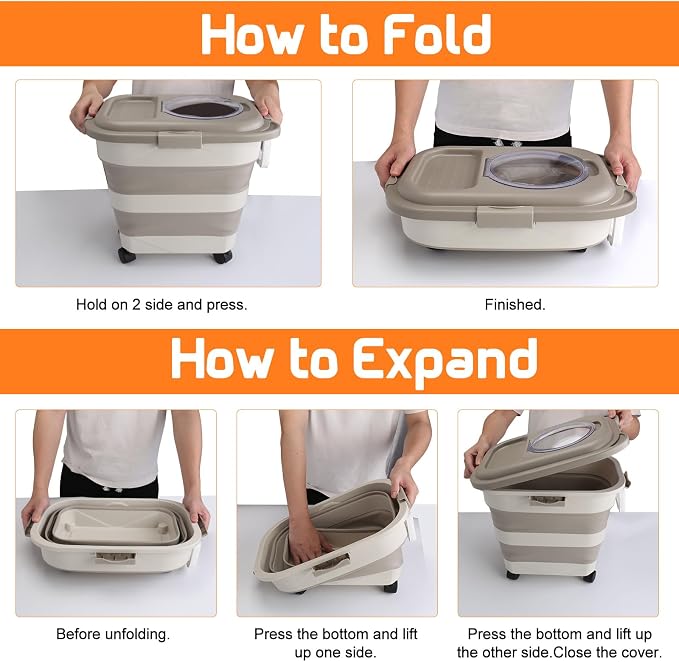 How to Fold

Hold on 2 side and press.

Finished.

How to Expand

Before unfolding.

Press the bottom and lift up one side.

Press the bottom and lift up the other side.Close the cover.