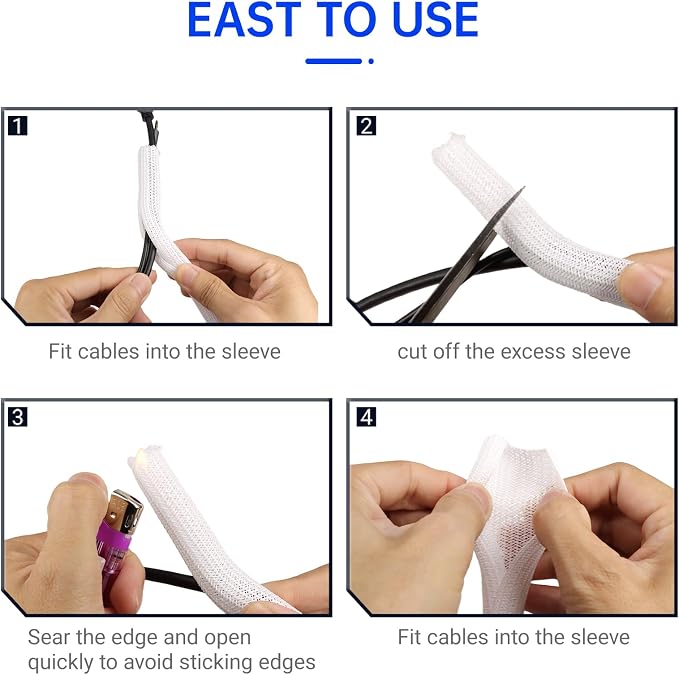 EAST TO USE

1

Fit cables into the sleeve

2

cut off the excess sleeve

3

Sear the edge and open quickly to avoid sticking edges

4

Fit cables into the sleeve