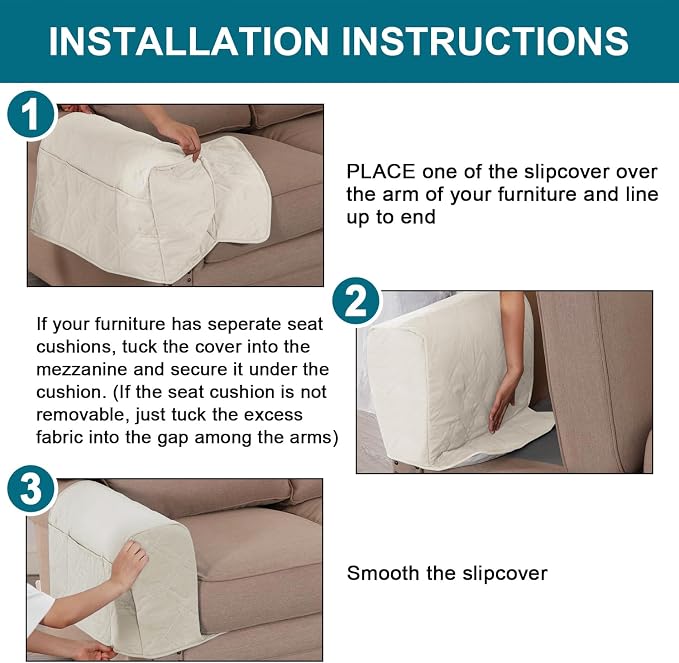 INSTALLATION INSTRUCTIONS

1

PLACE one of the slipcover over the arm of your furniture and line up to end

2

If your furniture has seperate seat cushions, tuck the cover into the mezzanine and secure it under the cushion. (If the seat cushion is not removable, just tuck the excess fabric into the gap among the arms)

3

Smooth the slipcover