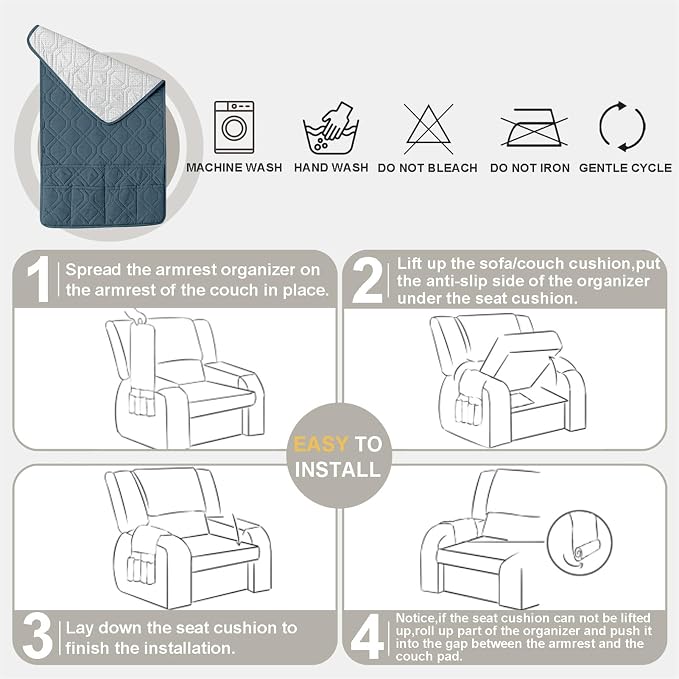 MACHINE WASH HAND WASH DO NOT BLEACH DO NOT IRON GENTLE CYCLE

1 Spread the armrest organizer on the armrest of the couch in place.

2 Lift up the sofa/couch cushion,put the anti-slip side of the organizer under the seat cushion.

EASY TO INSTALL

3 Lay down the seat cushion to finish the installation.

4 Notice,if the seat cushion can not be lifted up,roll up part of the organizer and push it into the gap between the armrest and the couch pad.