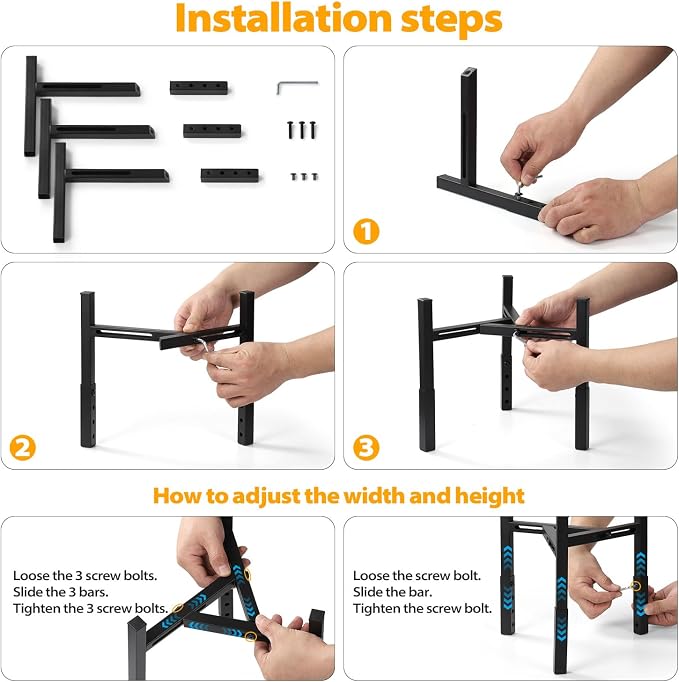 Installation steps

1

2

3

How to adjust the width and height

Loose the 3 screw bolts.
Slide the 3 bars.
Tighten the 3 screw bolts.

Loose the screw bolt.
Slide the bar.
Tighten the screw bolt.