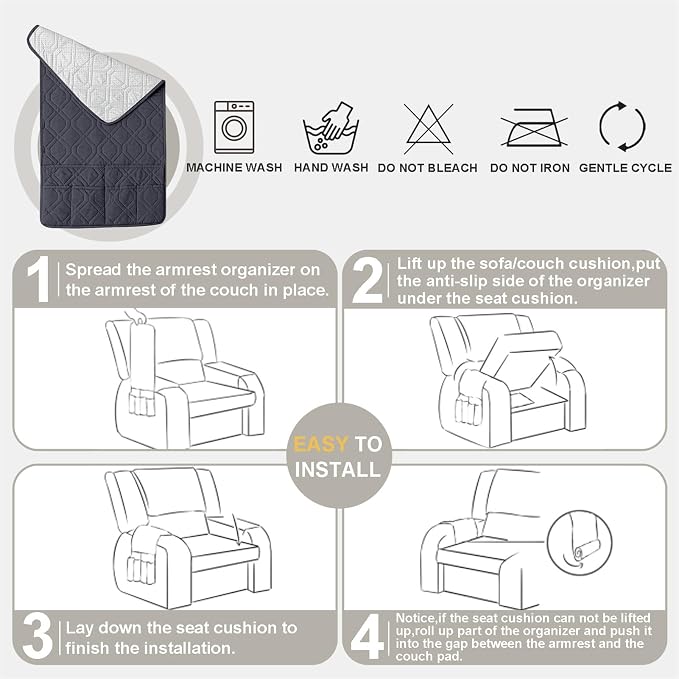 MACHINE WASH HAND WASH DO NOT BLEACH DO NOT IRON GENTLE CYCLE

1 Spread the armrest organizer on the armrest of the couch in place.

2 Lift up the sofa/couch cushion,put the anti-slip side of the organizer under the seat cushion.

EASY TO INSTALL

3 Lay down the seat cushion to finish the installation.

4 Notice,if the seat cushion can not be lifted up,roll up part of the organizer and push it into the gap between the armrest and the couch pad.