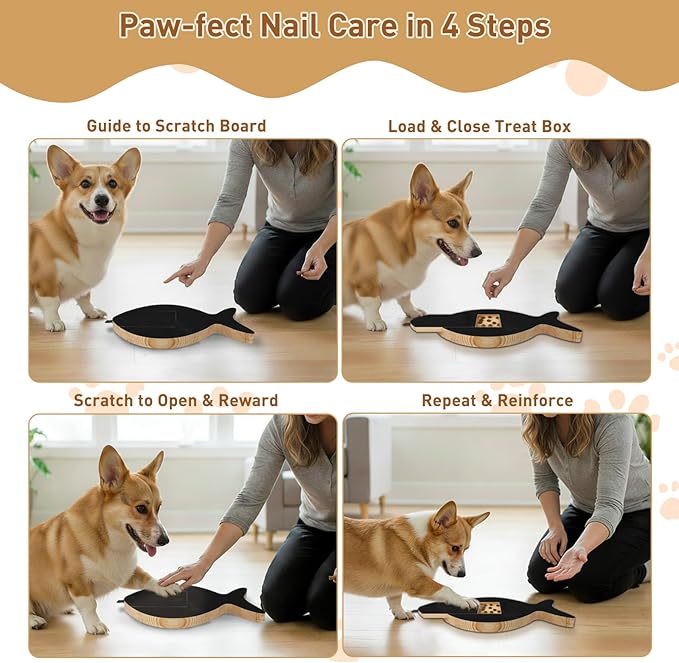 Paw-fect Nail Care in 4 Steps

Guide to Scratch Board

Load & Close Treat Box

Scratch to Open & Reward

Repeat & Reinforce