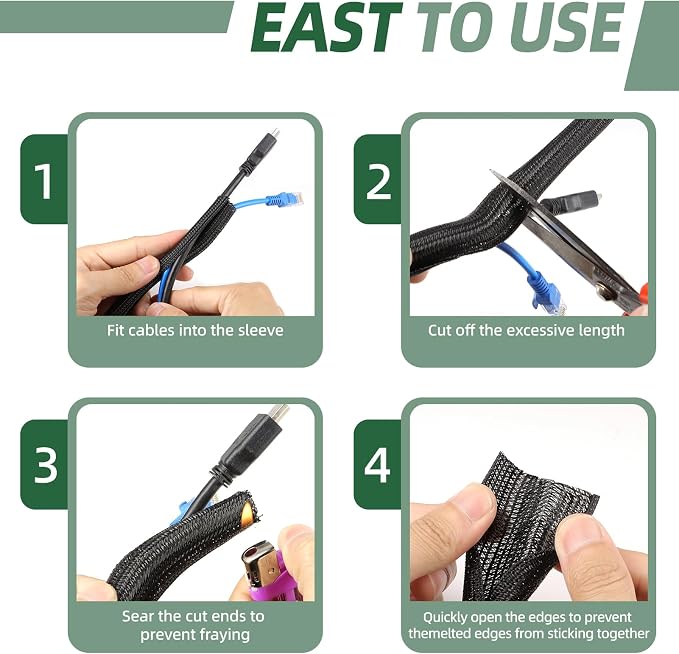 EAST TO USE

1

Fit cables into the sleeve

2

Cut off the excessive length

3

Sear the cut ends to prevent fraying

4

Quickly open the edges to prevent themelted edges from sticking together