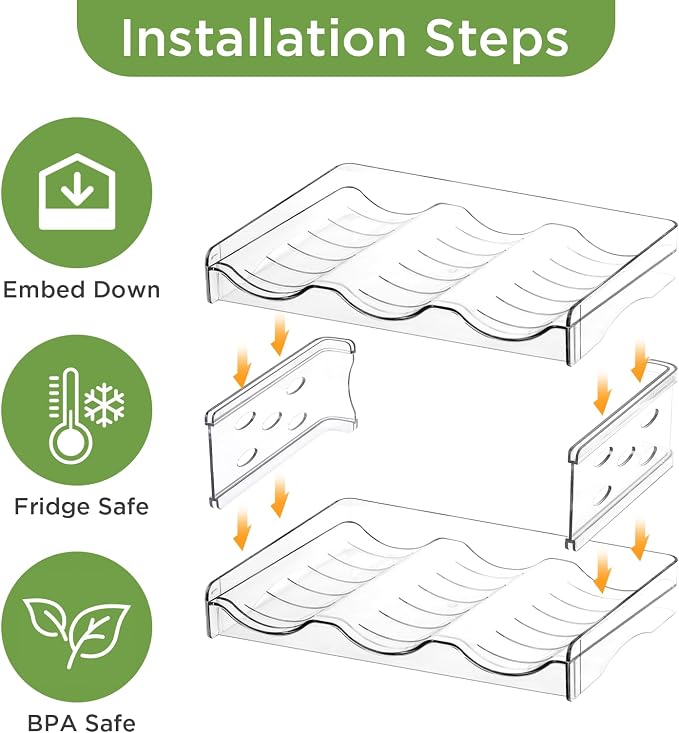 Installation Steps

Embed Down

Fridge Safe

BPA Safe