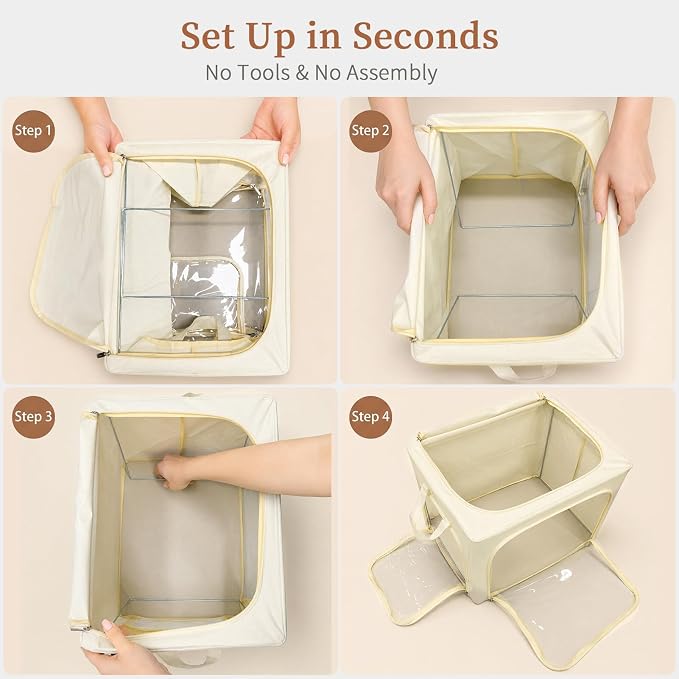 Set Up in Seconds

No Tools & No Assembly

Step 1

Step 2

Step 3

Step 4