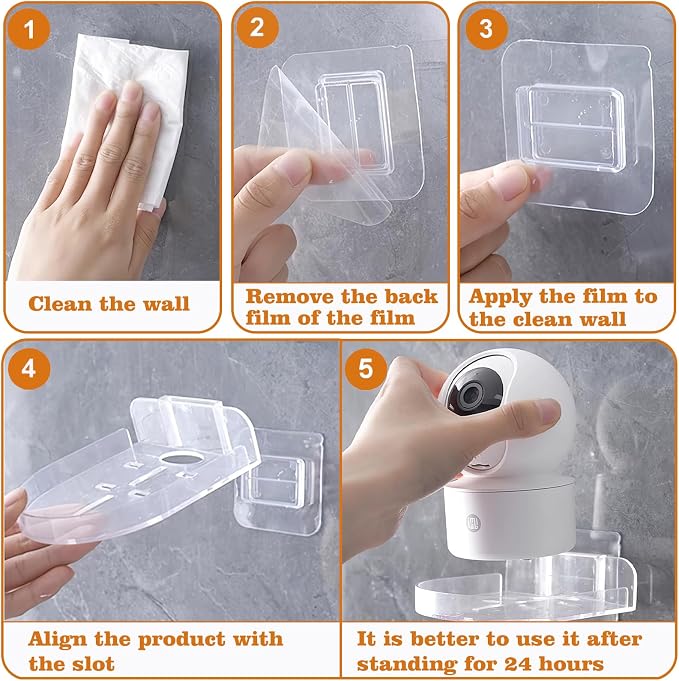 1

Clean the wall

2

Remove the back film of the film

3

Apply the film to the clean wall

4

Align the product with the slot

5

It is better to use it after standing for 24 hours