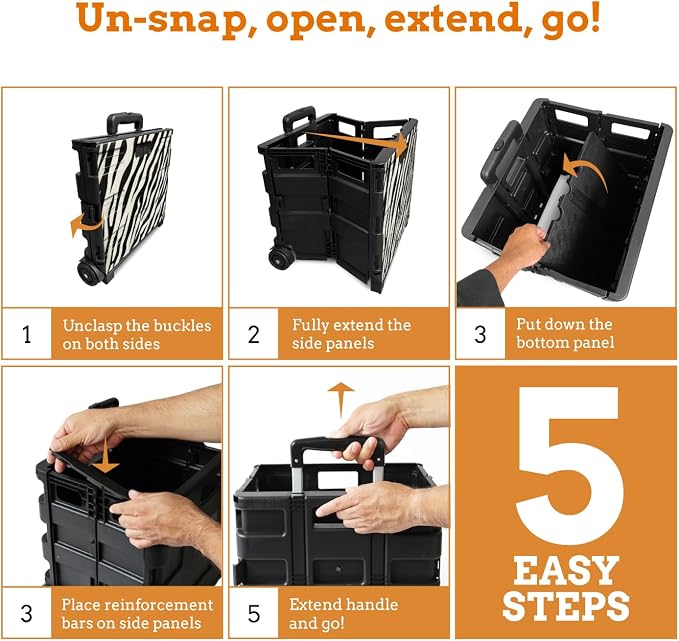 Un-snap, open, extend, go!

1 Unclasp the buckles on both sides

2 Fully extend the side panels

3 Put down the bottom panel

3 Place reinforcement bars on side panels

5 Extend handle and go!

5 EASY STEPS