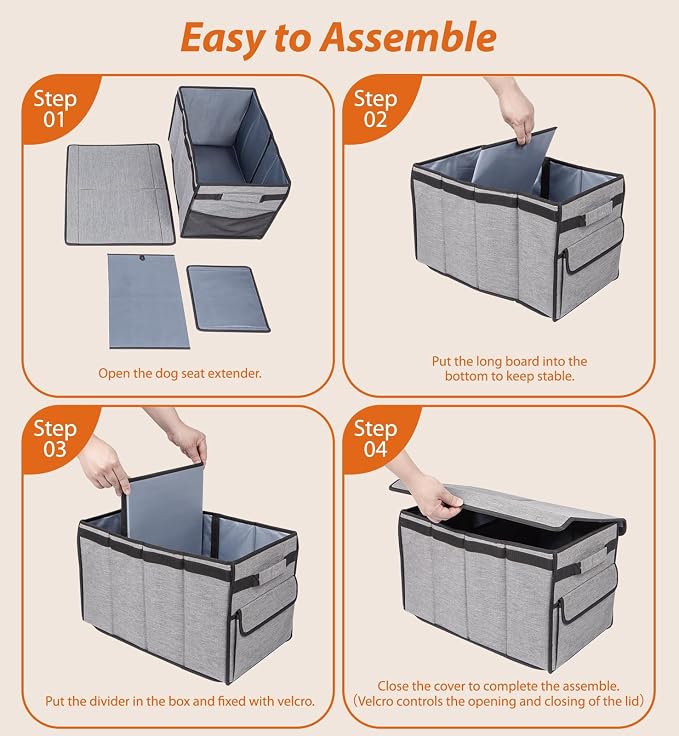 Easy to Assemble

Step 01

Open the dog seat extender.

Step 02

Put the long board into the bottom to keep stable.

Step 03

Put the divider in the box and fixed with velcro.

Step 04

Close the cover to complete the assemble. (Velcro controls the opening and closing of the lid)