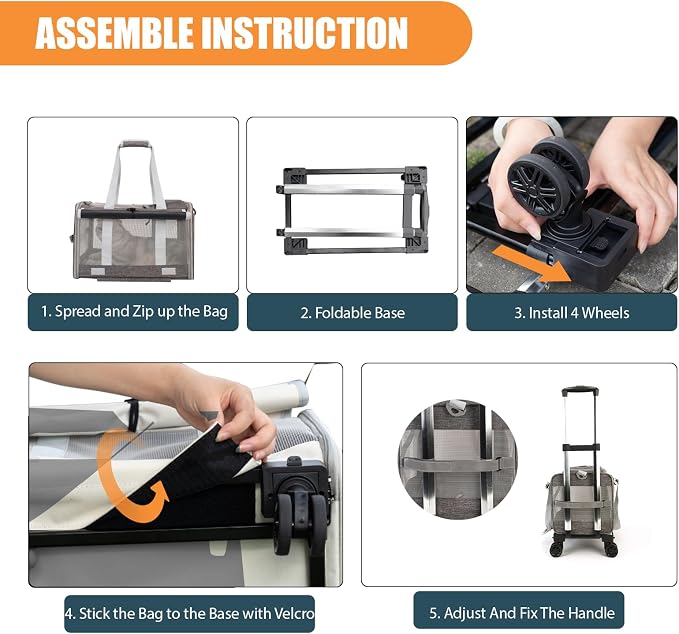 ASSEMBLE INSTRUCTION

1. Spread and Zip up the Bag

2. Foldable Base

3. Install 4 Wheels

4. Stick the Bag to the Base with Velcro

5. Adjust And Fix The Handle