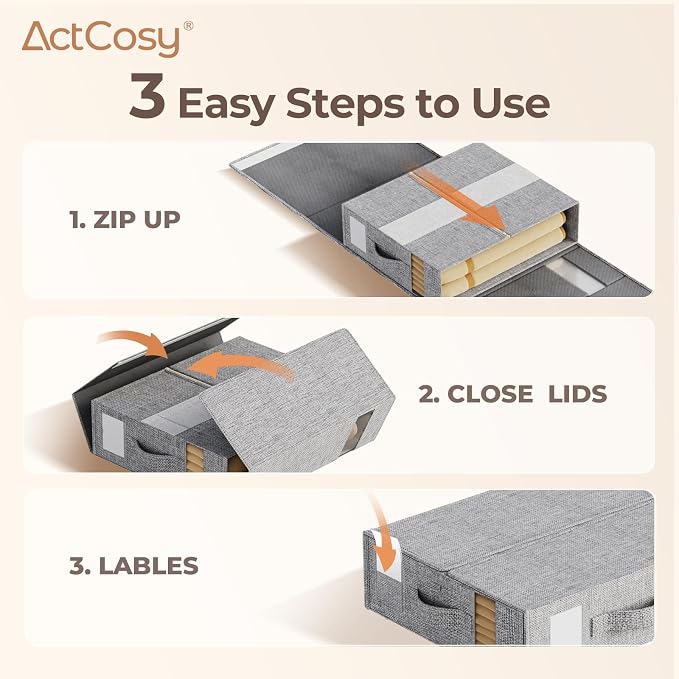 ActCosy®

3 Easy Steps to Use

1. ZIP UP

2. CLOSE LIDS

3. LABLES