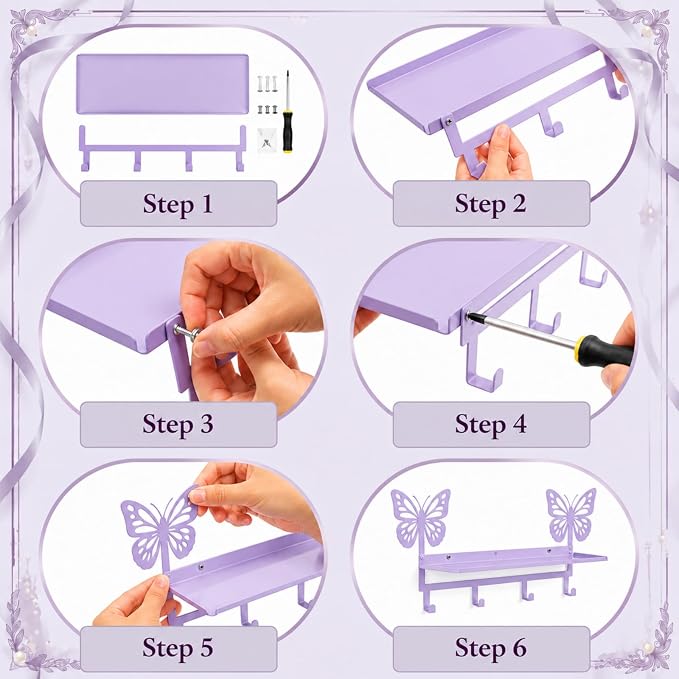 Step 1

Step 2

Step 3

Step 4

Step 5

Step 6