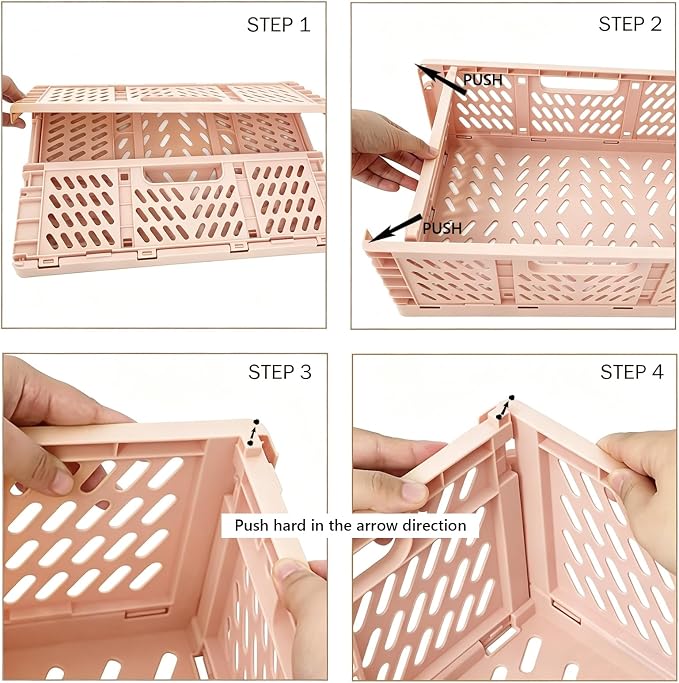 STEP 1

STEP 2

PUSH

PUSH

STEP 3

STEP 4

Push hard in the arrow direction