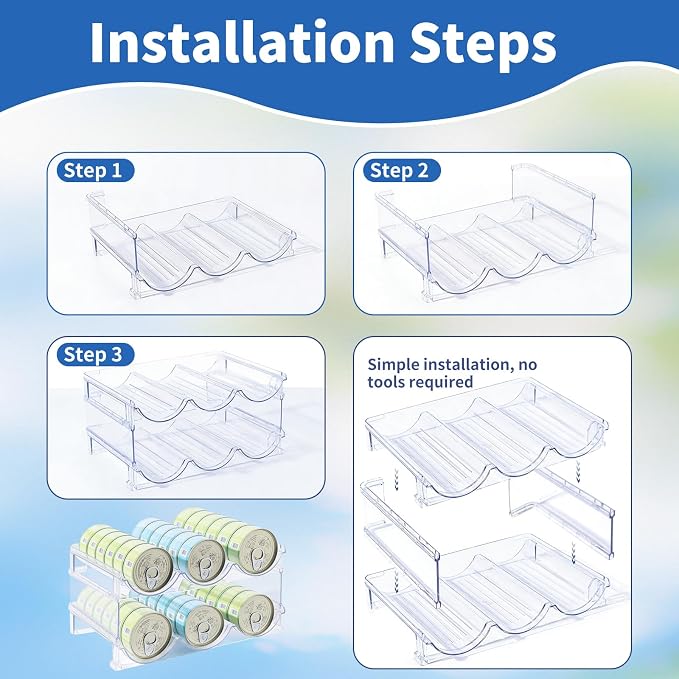 Installation Steps

Step 1

Step 2

Step 3

Simple installation, no tools required