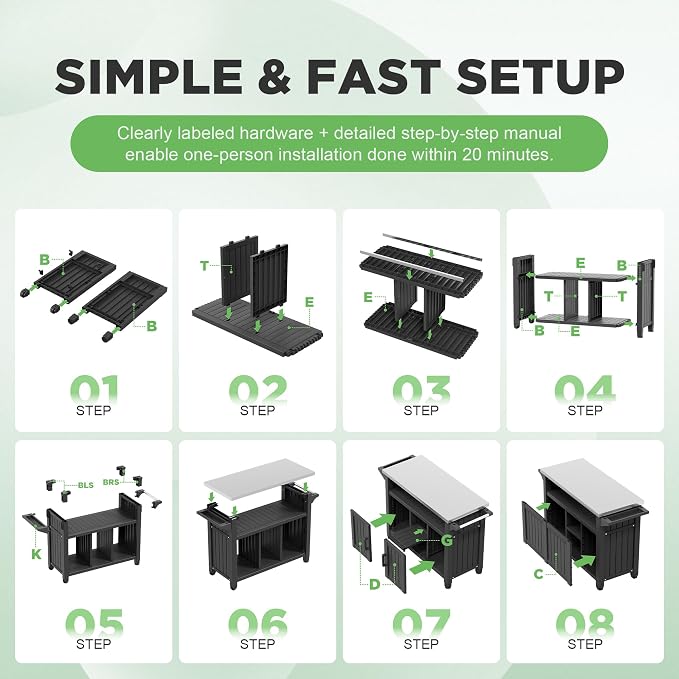 SIMPLE & FAST SETUP

Clearly labeled hardware + detailed step-by-step manual enable one-person installation done within 20 minutes.

B
B
01
STEP

T
E
02
STEP

E
03
STEP

E
B
T
T
B
E
04
STEP

BLS
BRS
K
05
STEP

06
STEP

G
D
07
STEP

C
08
STEP