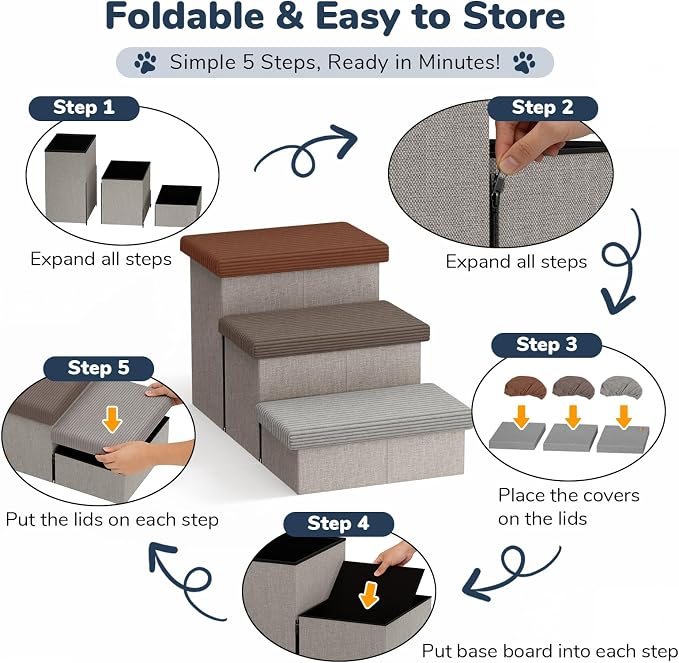 Foldable & Easy to Store

Simple 5 Steps, Ready in Minutes!

Step 1

Expand all steps

Step 2

Expand all steps

Step 3

Place the covers on the lids

Step 4

Put base board into each step

Step 5

Put the lids on each step