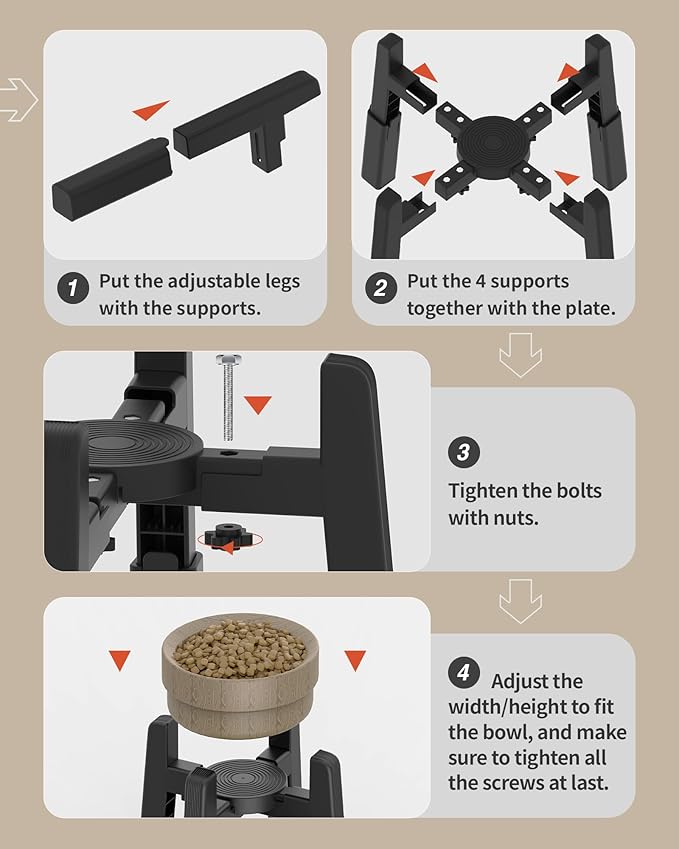 1 Put the adjustable legs with the supports.

2 Put the 4 supports together with the plate.

3 Tighten the bolts with nuts.

4 Adjust the width/height to fit the bowl, and make sure to tighten all the screws at last.