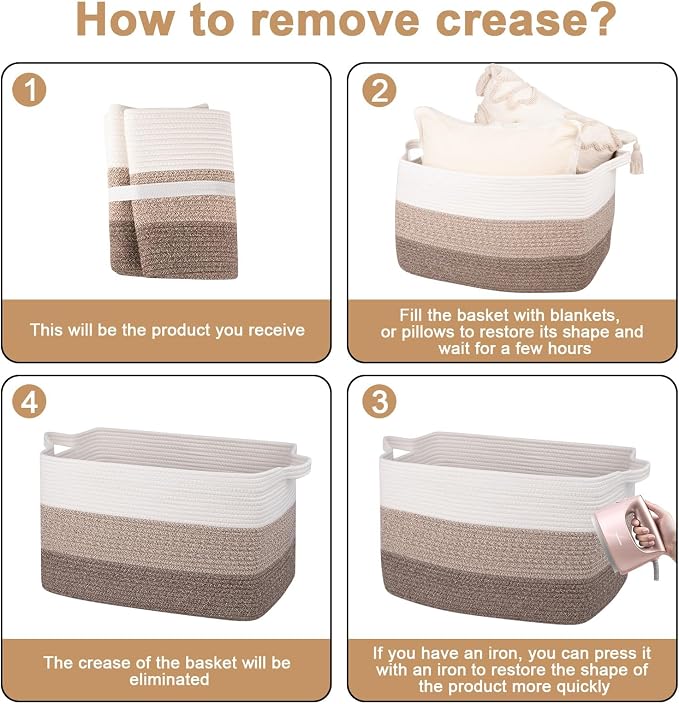 How to remove crease?

1

This will be the product you receive

2

Fill the basket with blankets, or pillows to restore its shape and wait for a few hours

4

The crease of the basket will be eliminated

3

If you have an iron, you can press it with an iron to restore the shape of the product more quickly