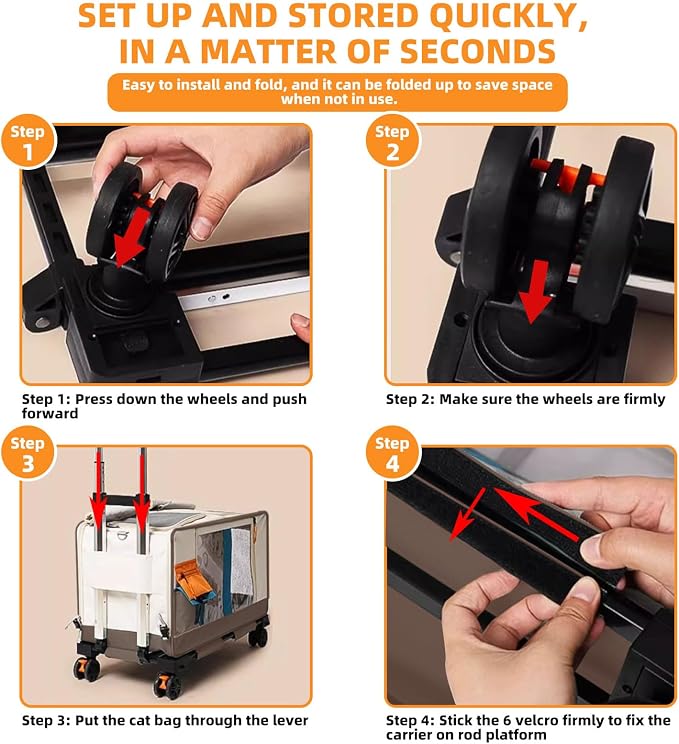 SET UP AND STORED QUICKLY, IN A MATTER OF SECONDS

Easy to install and fold, and it can be folded up to save space when not in use.

Step 1

Step 1: Press down the wheels and push forward

Step 2

Step 2: Make sure the wheels are firmly

Step 3

Step 3: Put the cat bag through the lever

Step 4

Step 4: Stick the 6 velcro firmly to fix the carrier on rod platform