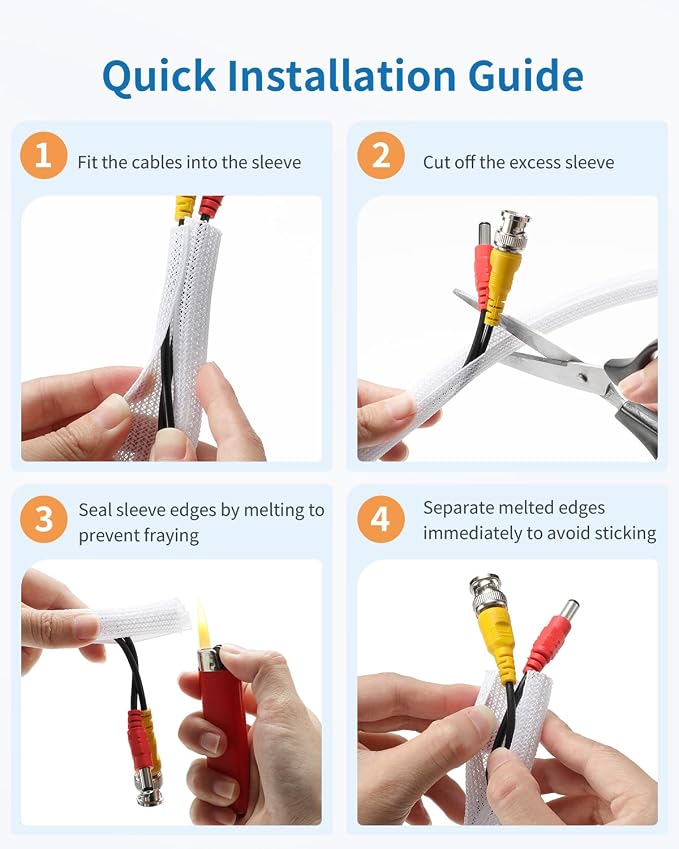 Quick Installation Guide

1 Fit the cables into the sleeve

2 Cut off the excess sleeve

3 Seal sleeve edges by melting to prevent fraying

4 Separate melted edges immediately to avoid sticking