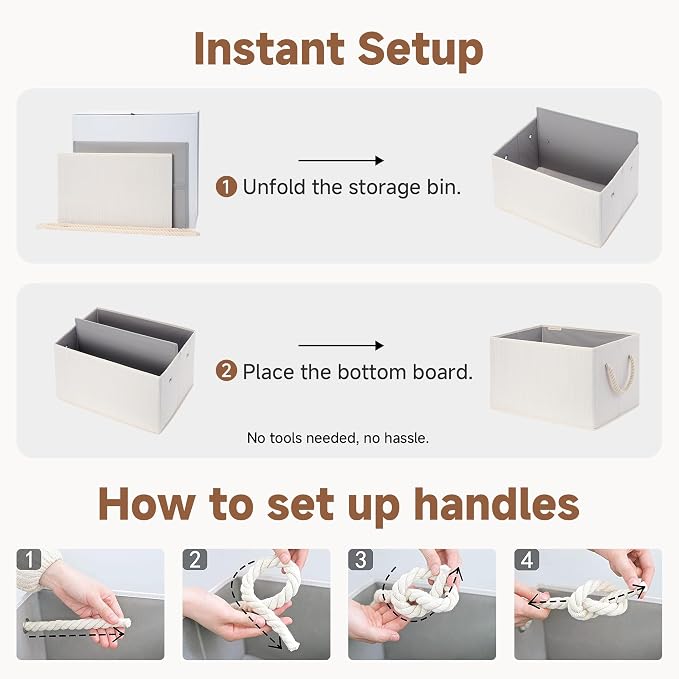 Instant Setup

1 Unfold the storage bin.

2 Place the bottom board.

No tools needed, no hassle.

How to set up handles

1

2

3

4