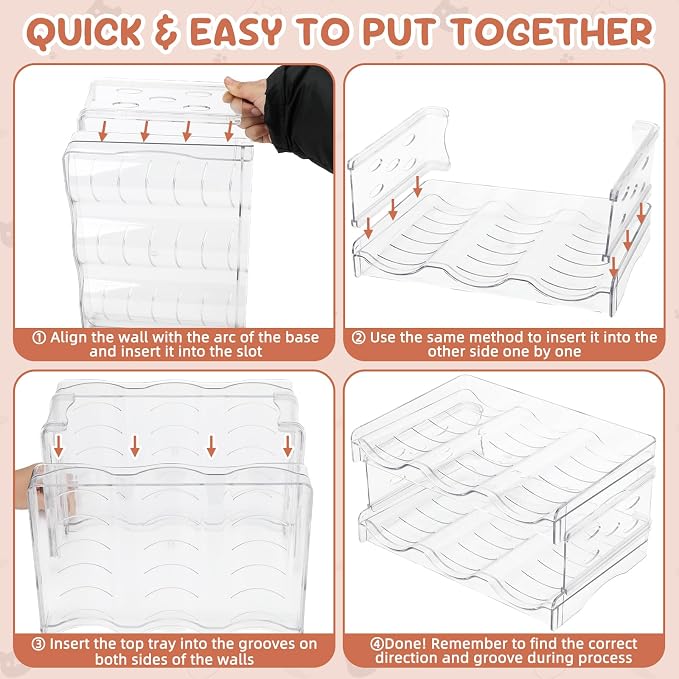 QUICK & EASY TO PUT TOGETHER

① Align the wall with the arc of the base and insert it into the slot

② Use the same method to insert it into the other side one by one

③ Insert the top tray into the grooves on both sides of the walls

④Done! Remember to find the correct direction and groove during process