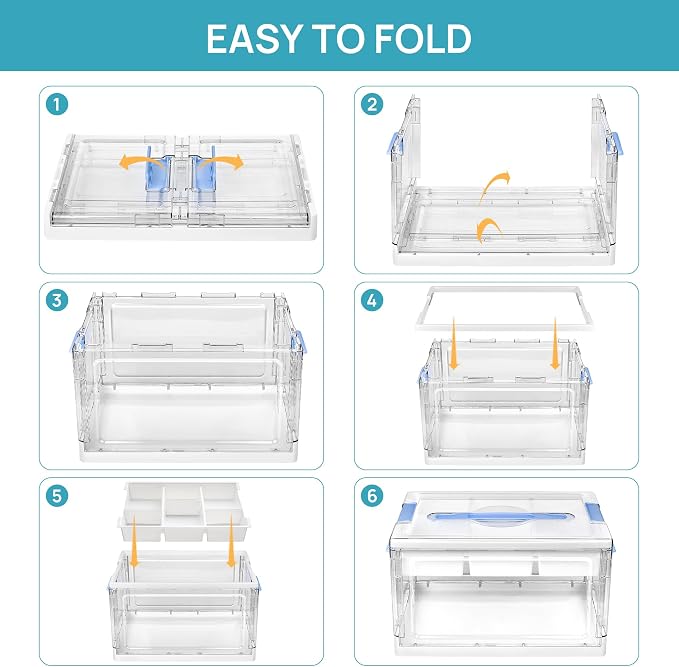 EASY TO FOLD

1

2

3

4

5

6