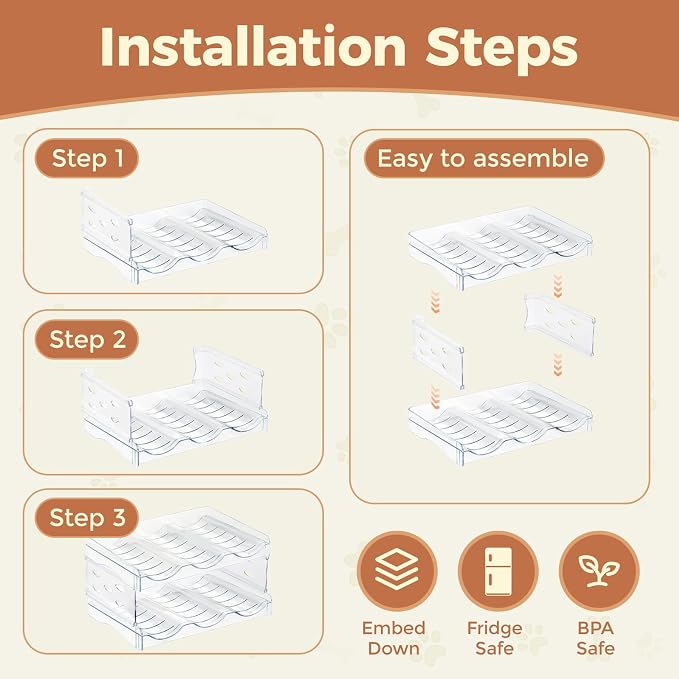 Installation Steps

Step 1

Step 2

Step 3

Easy to assemble

Embed Down

Fridge Safe

BPA Safe