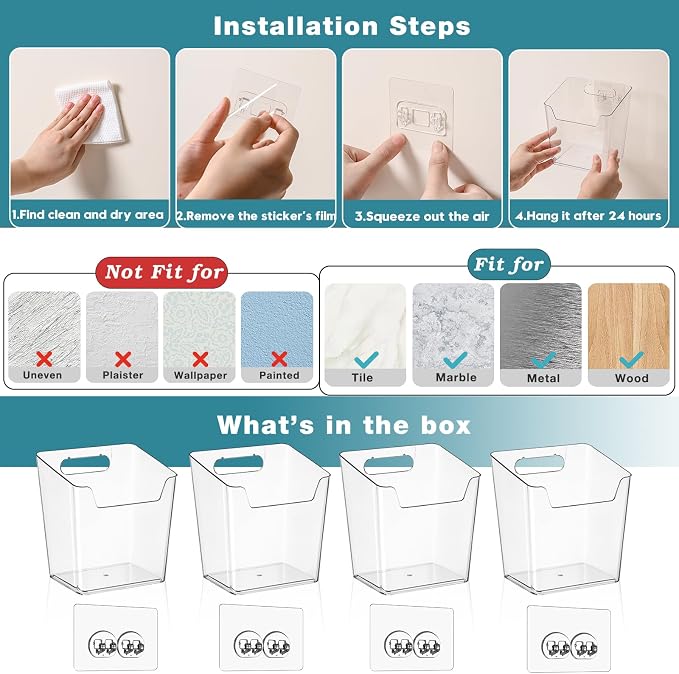 Installation Steps

1.Find clean and dry area

2.Remove the sticker's film

3.Squeeze out the air

4.Hang it after 24 hours

Not Fit for

Uneven

Plaister

Wallpaper

Painted

Fit for

Tile

Marble

Metal

Wood

What's in the box