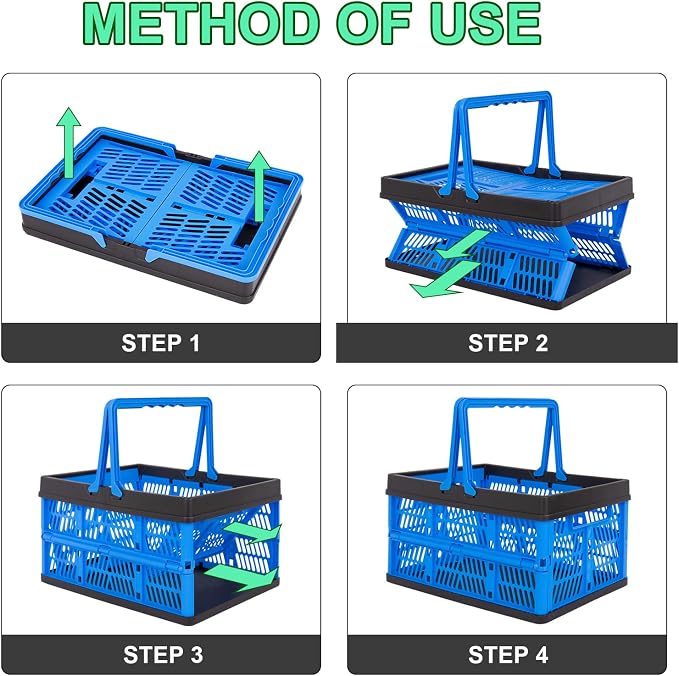 METHOD OF USE

STEP 1

STEP 2

STEP 3

STEP 4