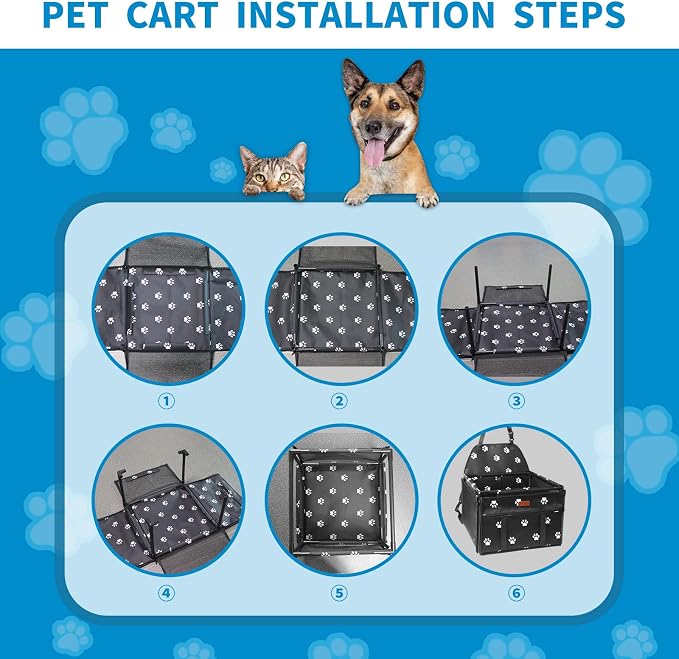 PET CART INSTALLATION STEPS

①

②

③

④

⑤

⑥