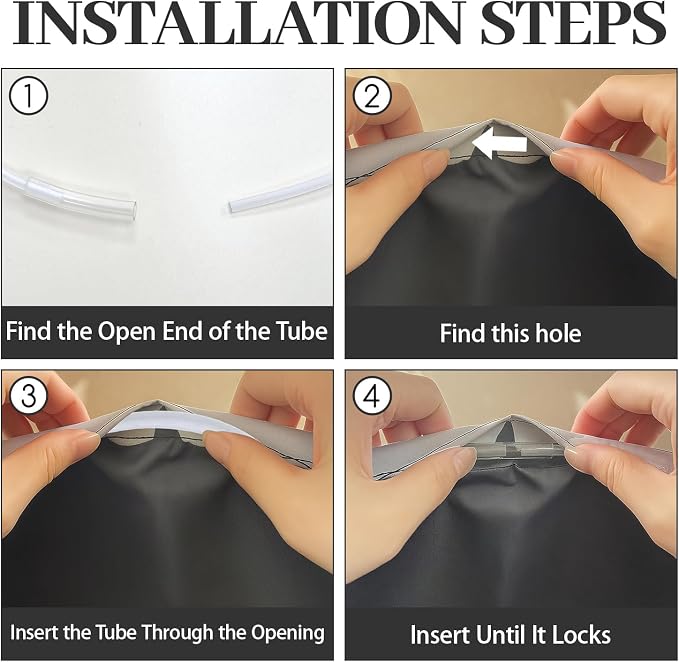 INSTALLATION STEPS

①

Find the Open End of the Tube

②

Find this hole

③

Insert the Tube Through the Opening

④

Insert Until It Locks