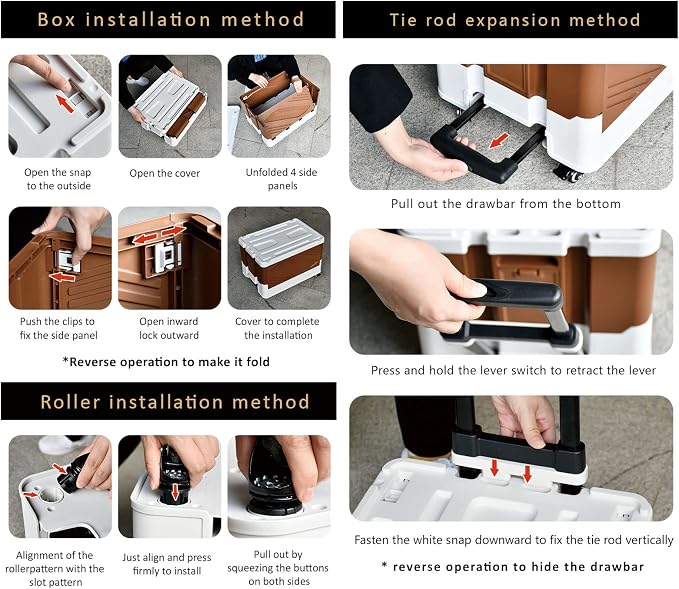 Box installation method

Open the snap to the outside

Open the cover

Unfolded 4 side panels

Push the clips to fix the side panel

Open inward lock outward

Cover to complete the installation

*Reverse operation to make it fold

Roller installation method

Alignment of the rollerpattern with the slot pattern

Just align and press firmly to install

Pull out by squeezing the buttons on both sides

Tie rod expansion method

Pull out the drawbar from the bottom

Press and hold the lever switch to retract the lever

Fasten the white snap downward to fix the tie rod vertically

* reverse operation to hide the drawbar